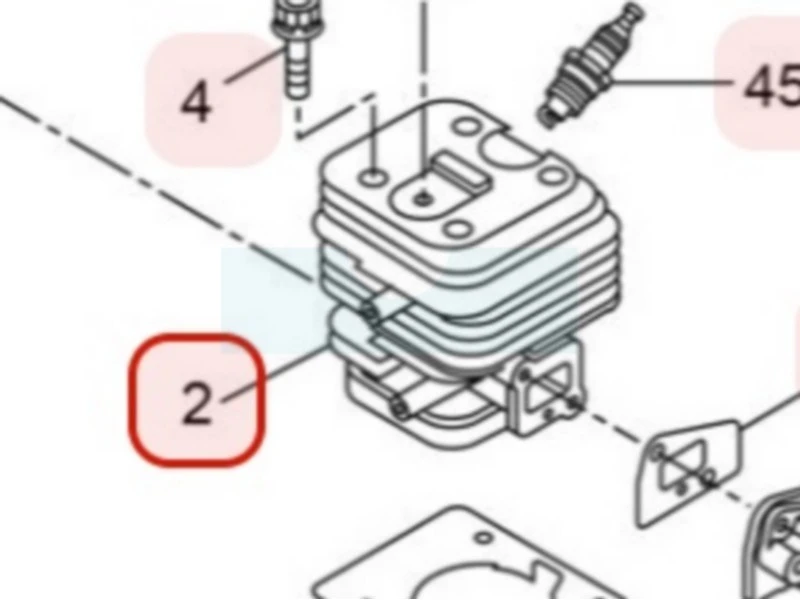 4

45

2