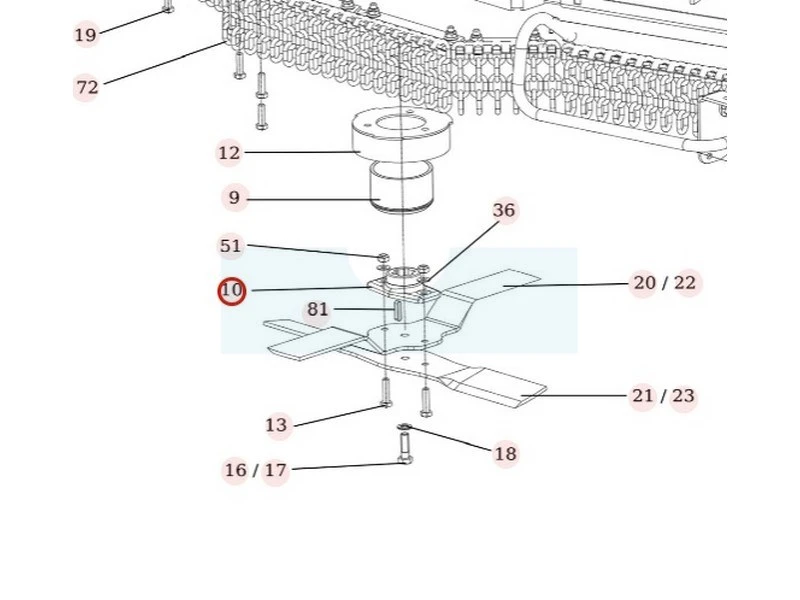 19
72
12
9
36
51
10
20 / 22
81
21 / 23
13
18
16 / 17